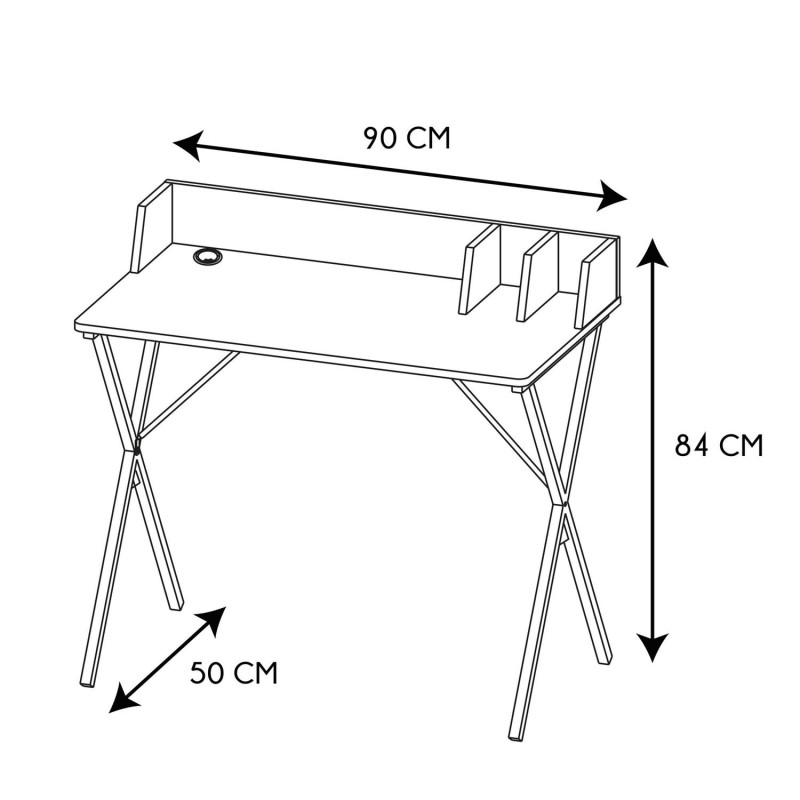 90 CM

84 CM

50 CM