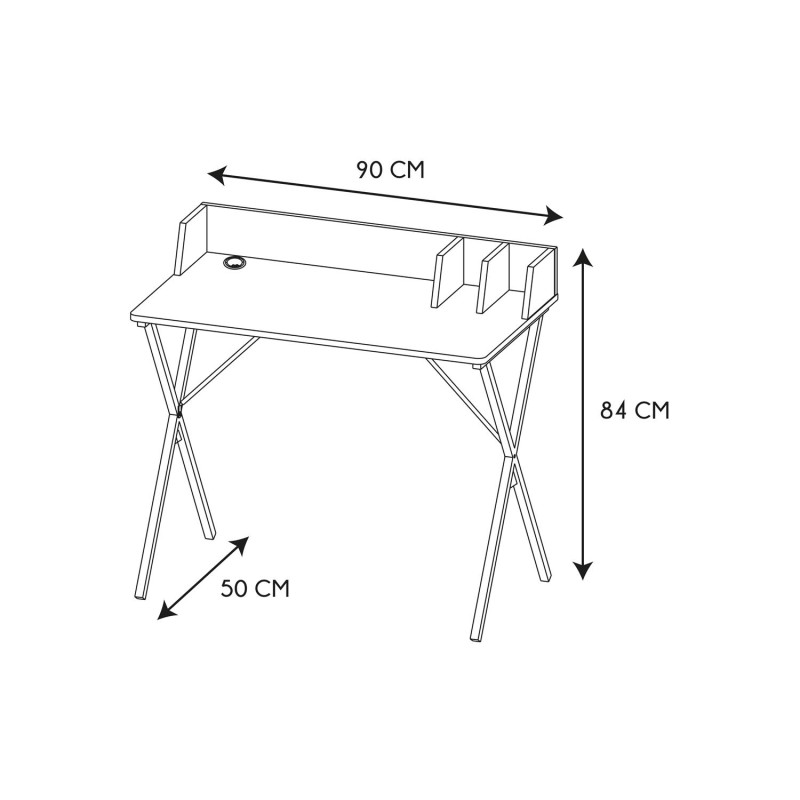 90 CM

84 CM

50 CM