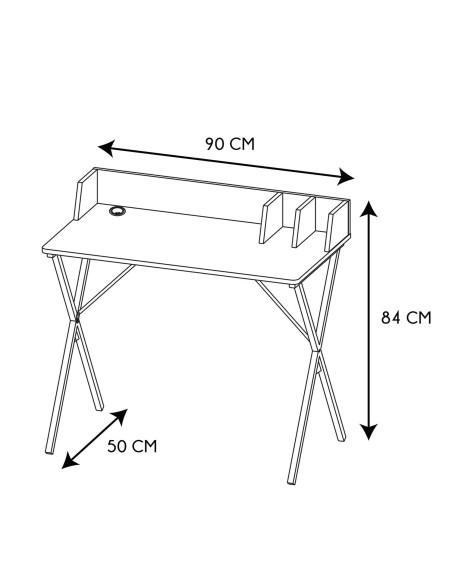 90 CM

84 CM

50 CM