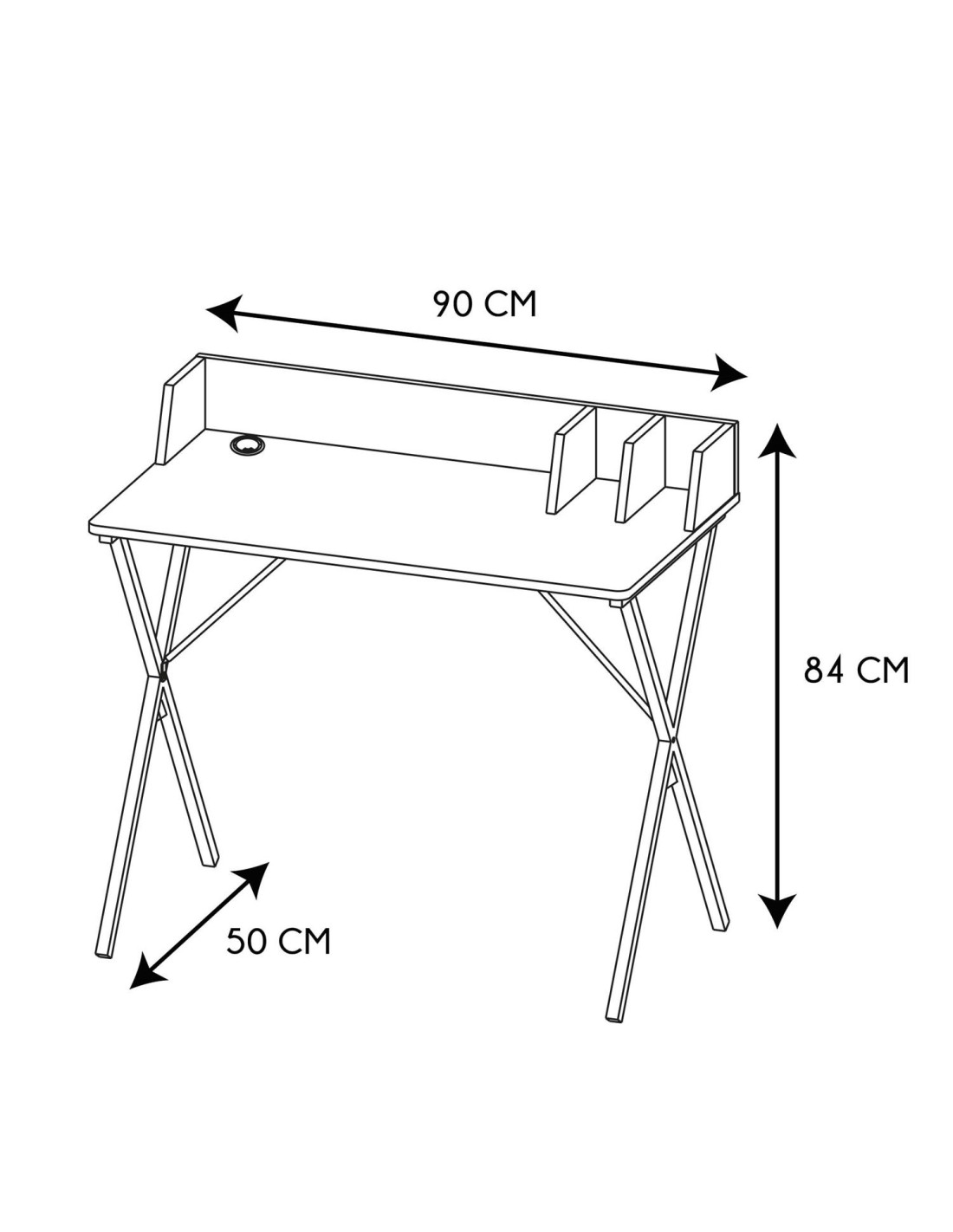 90 CM

84 CM

50 CM