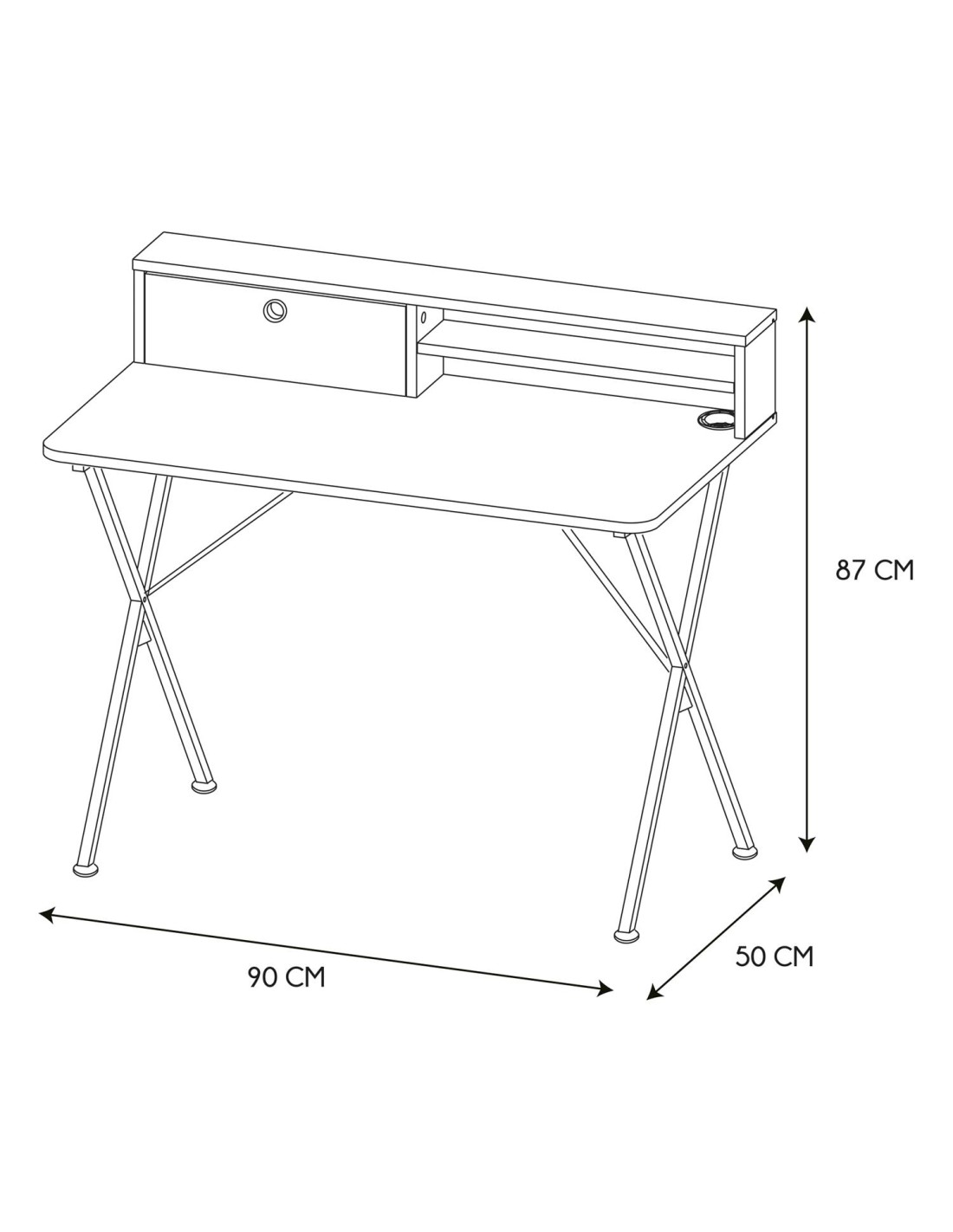 87 CM

90 CM

50 CM